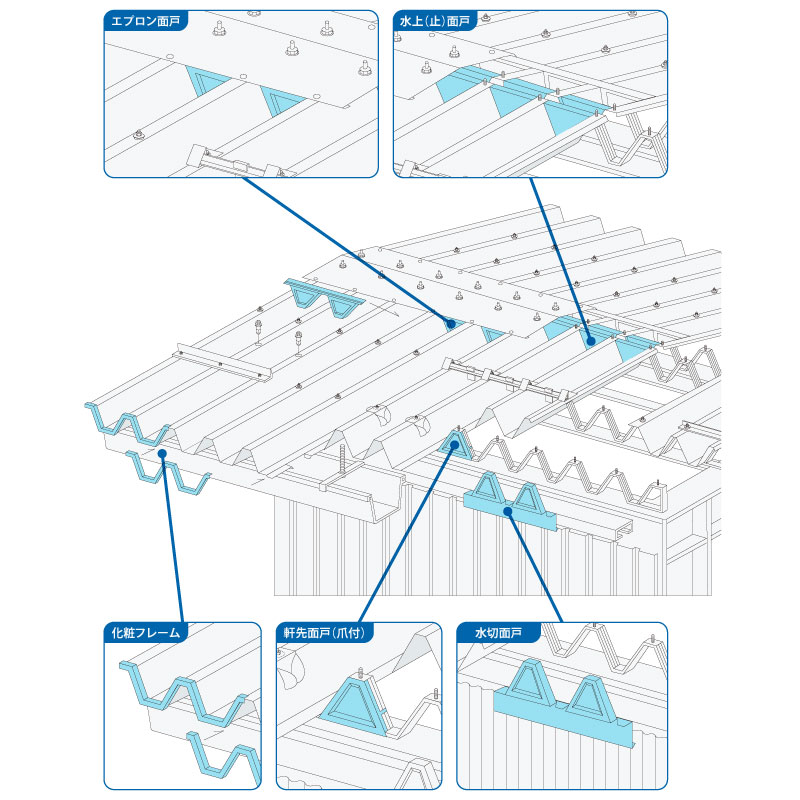 エプロン面戸

水上(止)面戸

化粧フレーム

軒先面戸(爪付)

水切面戸