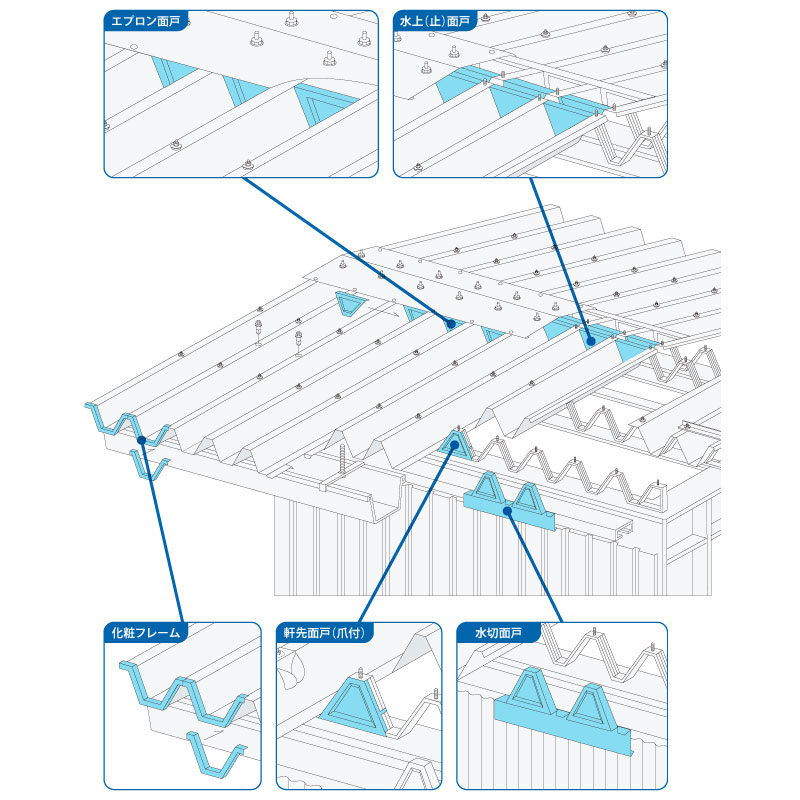 エプロン面戸

水上(止)面戸

化粧フレーム

軒先面戸(爪付)

水切面戸