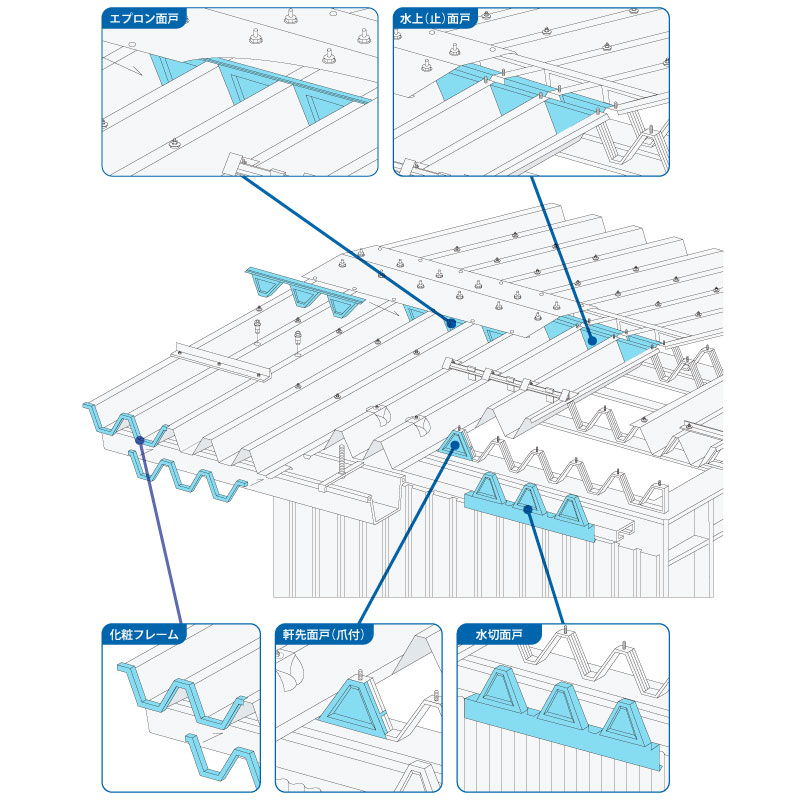 エプロン面戸

水上(止)面戸

化粧フレーム

軒先面戸(爪付)

水切面戸