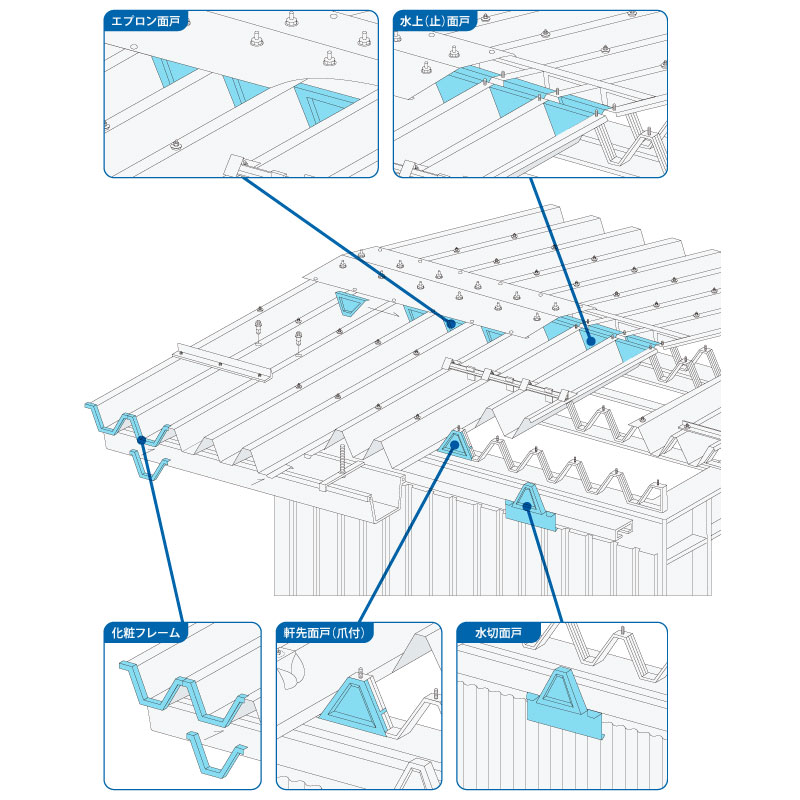 エプロン面戸

水上(止)面戸

化粧フレーム

軒先面戸(爪付)

水切面戸