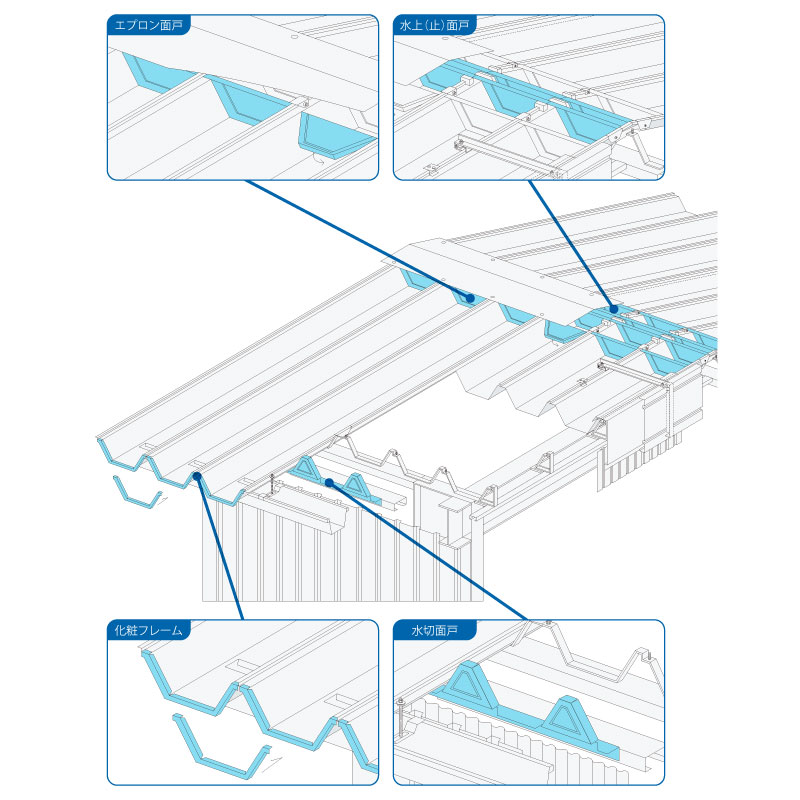 エプロン面戸

水上(止)面戸

化粧フレーム

水切面戸