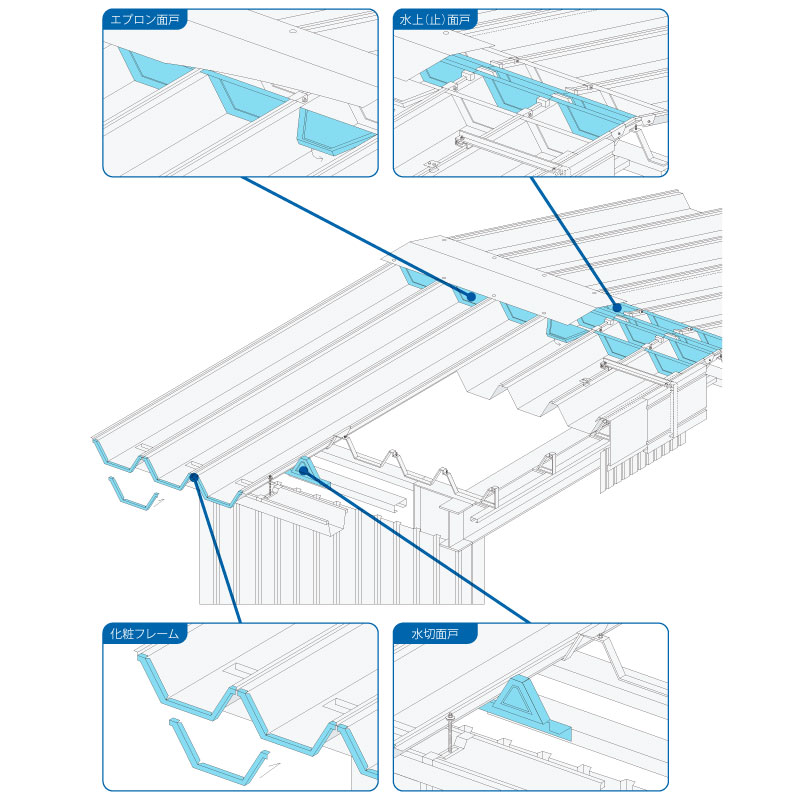 エプロン面戸

水上(止)面戸

化粧フレーム

水切面戸