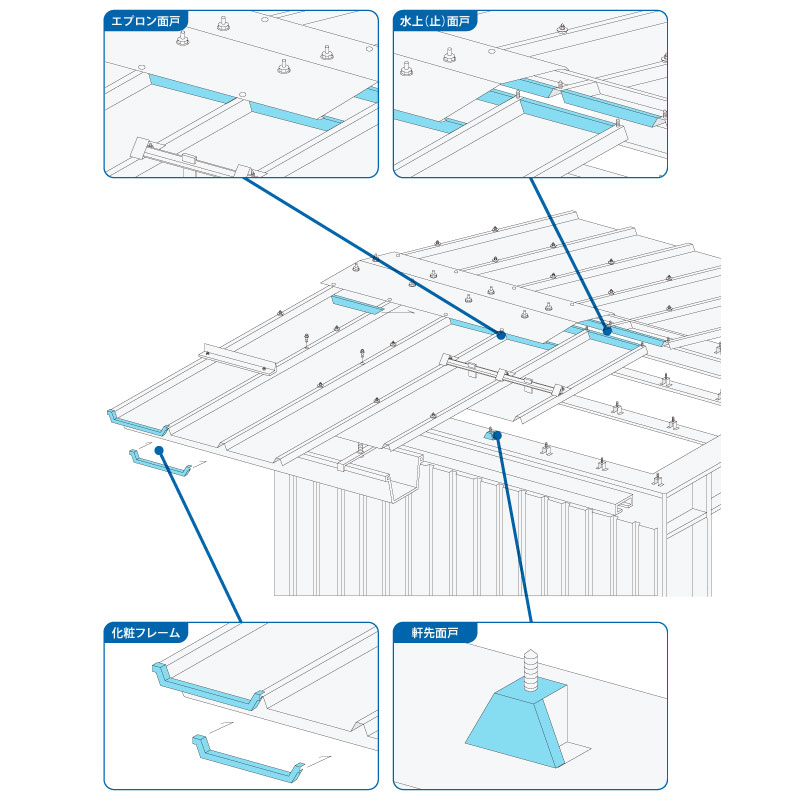 エプロン面戸

水上(止)面戸

化粧フレーム

軒先面戸