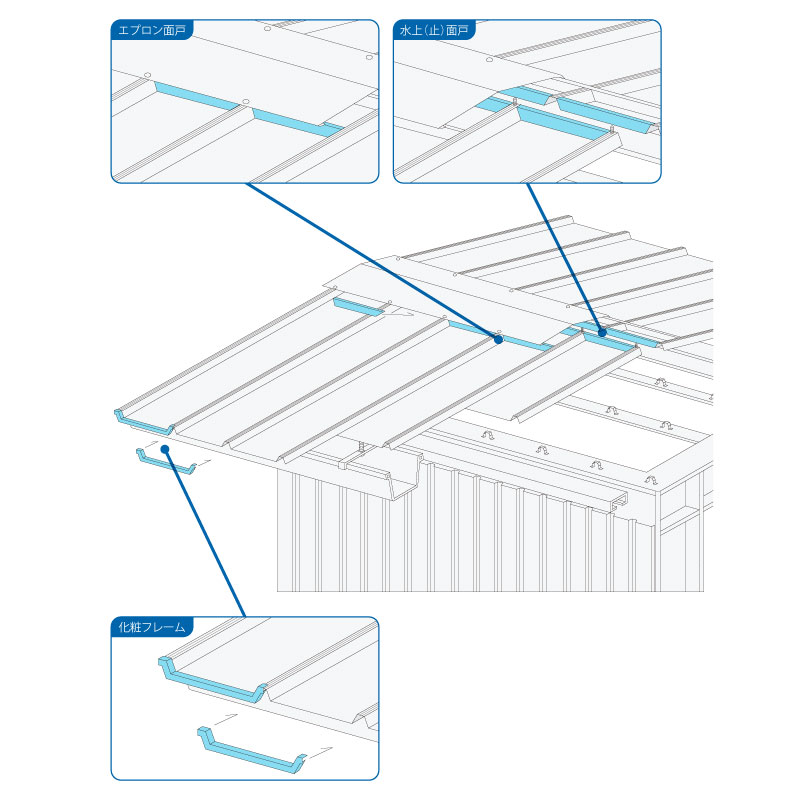 エプロン面戸

水上(止)面戸

化粧フレーム