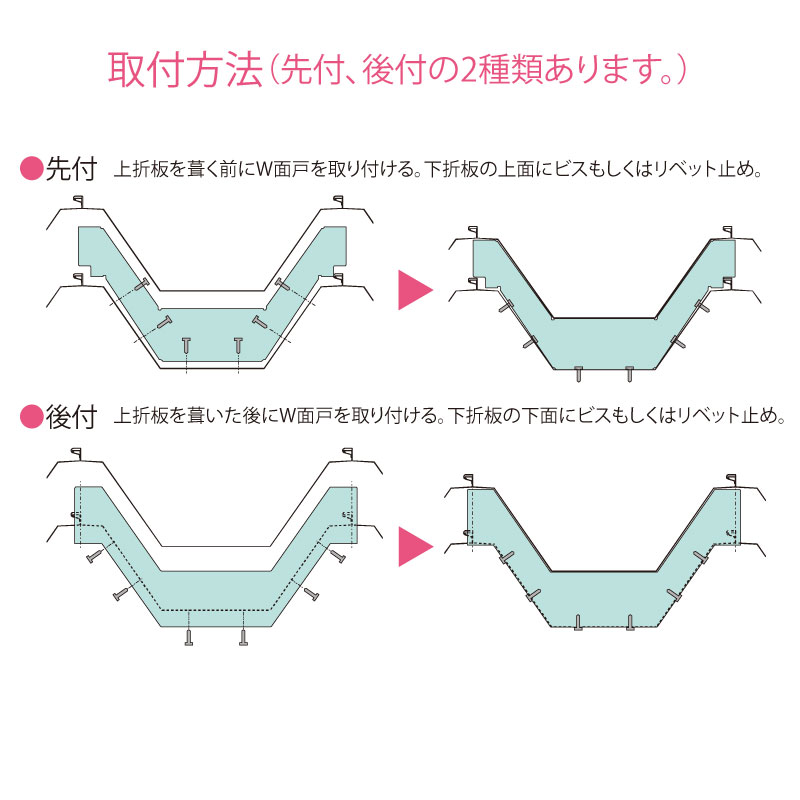 取付方法（先付、後付の2種類あります。）

●先付　上折板を葺く前にW面戸を取り付ける。下折板の上面にビスもしくはリベット止め。

●後付　上折板を葺いた後にW面戸を取り付ける。下折板の下面にビスもしくはリベット止め。