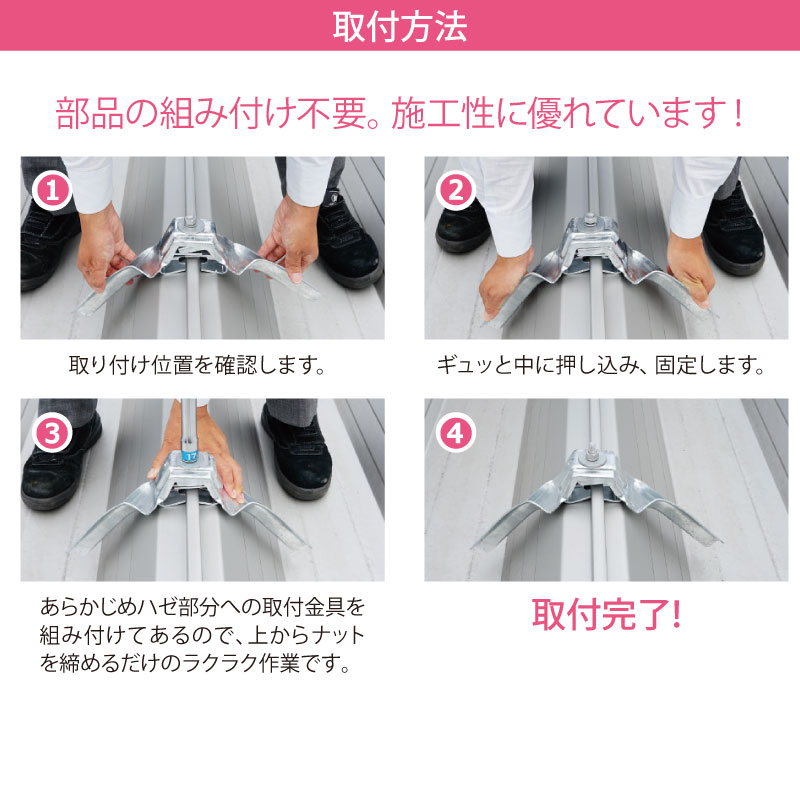 取付方法

部品の組み付け不要。施工性に優れています！

1

取り付け位置を確認します。

2

ギュッと中に押し込み、固定します。

3

17

あらかじめハゼ部分への取付金具を組み付けてあるので、上からナットを締めるだけのラクラク作業です。

4

取付完了!