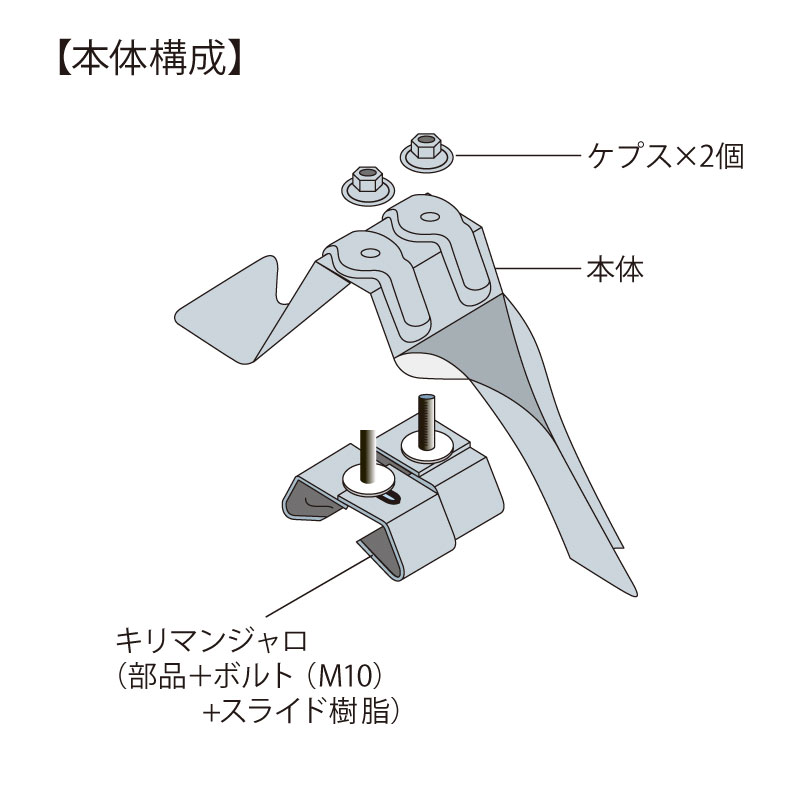 【本体構成】

ケプス×2個

本体

キリマンジャロ
（部品＋ボルト（M10）
+スライド樹脂）