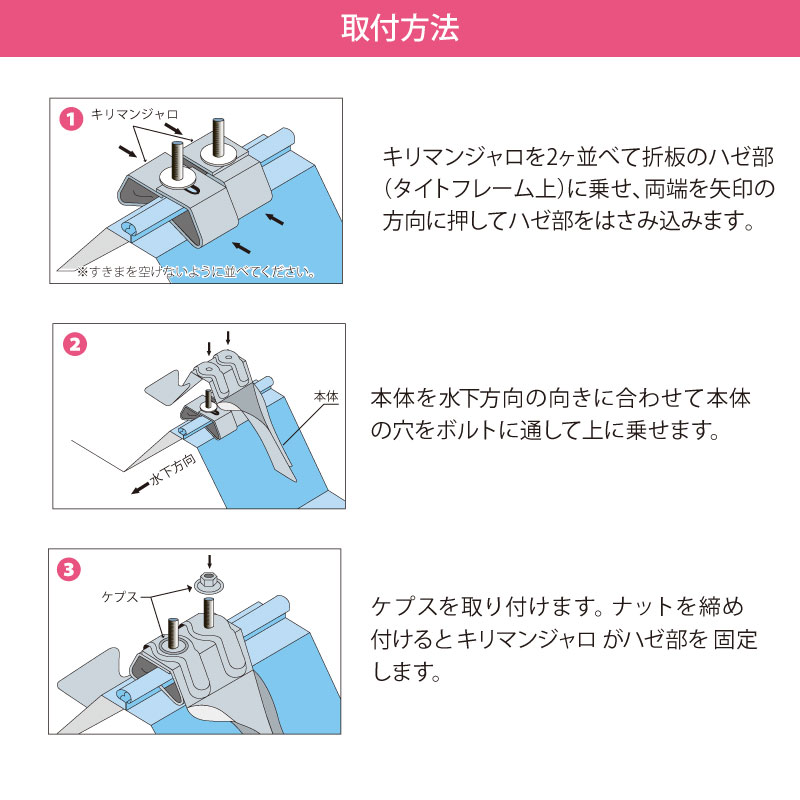 取付方法

1
キリマンジャロ
※すきまを空けないように並べてください。

キリマンジャロを2ヶ並べて折板のハゼ部（タイトフレーム上）に乗せ、両端を矢印の方向に押してハゼ部をはさみ込みます。

2
本体
水下方向

本体を水下方向の向きに合わせて本体の穴をボルトに通して上に乗せます。

3
ケプス

ケプスを取り付けます。ナットを締め付けるとキリマンジャロ がハゼ部を 固定します。