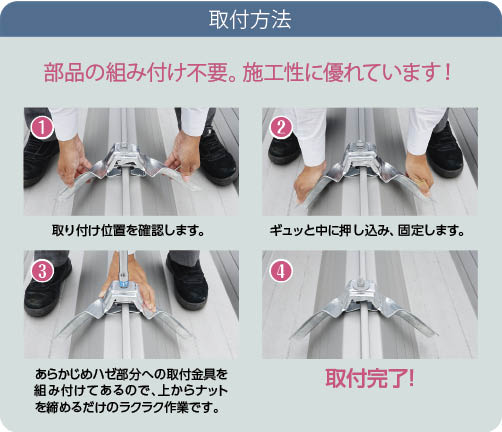 取付方法

部品の組み付け不要。施工性に優れています！

1

取り付け位置を確認します。

2

ギュッと中に押し込み、固定します。

3

あらかじめハゼ部分への取付金具を組み付けてあるので、上からナットを締めるだけのラクラク作業です。

4

取付完了!