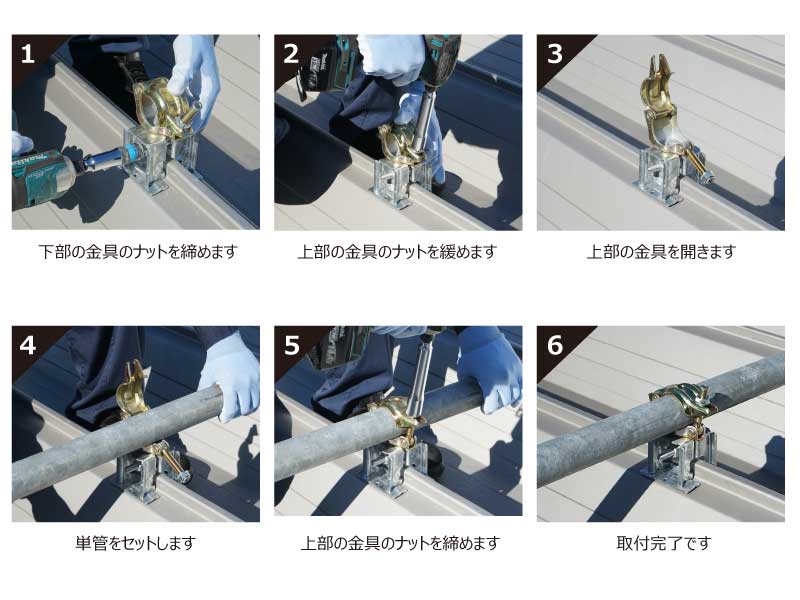 1

下部の金具のナットを締めます

2

上部の金具のナットを緩めます

3

上部の金具を開きます

4

単管をセットします

5

上部の金具のナットを締めます

6

取付完了です